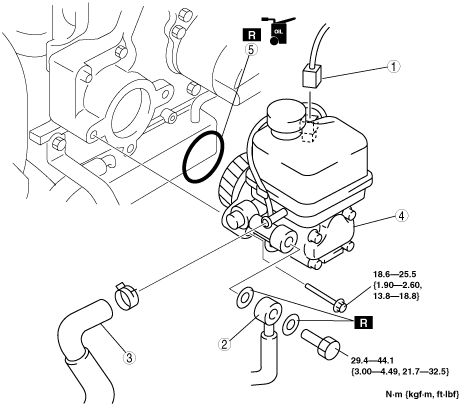 R
OIL
5
1
4
18.6—25.5
{1.90—2.60,
13.8—18.8}
R
2
3
29.4—44.1
{3.00—4.49, 21.7—32.5}
N·m {kgf·m, ft·lbf}