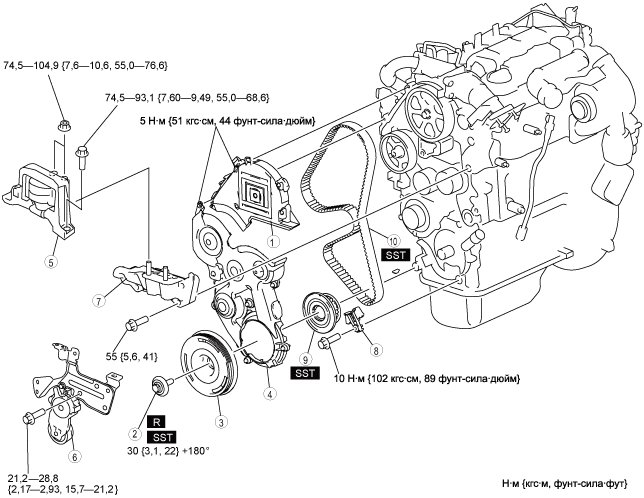 74,5—104,9 {7,6—10,6, 55,0—76,6}

74,5—93,1 {7,60—9,49, 55,0—68,6}

5 Н·м {51 кгс·см, 44 фунт-сила·дюйм}

1

5

10

SST

7

55 {5,6, 41}

9

SST

8

10 Н·м {102 кгс·см, 89 фунт-сила·дюйм}

4

3

2

R

SST

30 {3,1, 22} +180°

6

21,2—28,8
{2,17—2,93, 15,7—21,2}

Н·м {кгс·м, фунт-сила·фут}