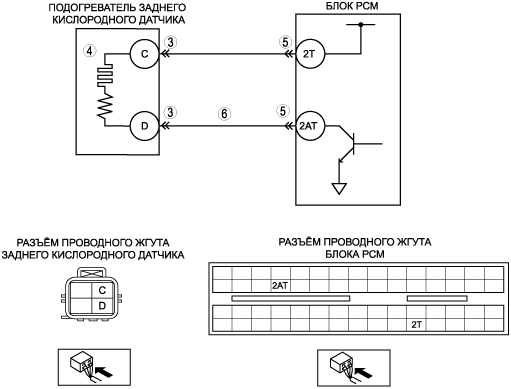 ПОДОГРЕВАТЕЛЬ ЗАДНЕГО КИСЛОРОДНОГО ДАТЧИКА

БЛОК PCM

4

C

3

5

2T

D

3

6

5

2AT

РАЗЪЁМ ПРОВОДНОГО ЖГУТА ЗАДНЕГО КИСЛОРОДНОГО ДАТЧИКА

C

D

РАЗЪЁМ ПРОВОДНОГО ЖГУТА БЛОКА PCM

2AT

2T